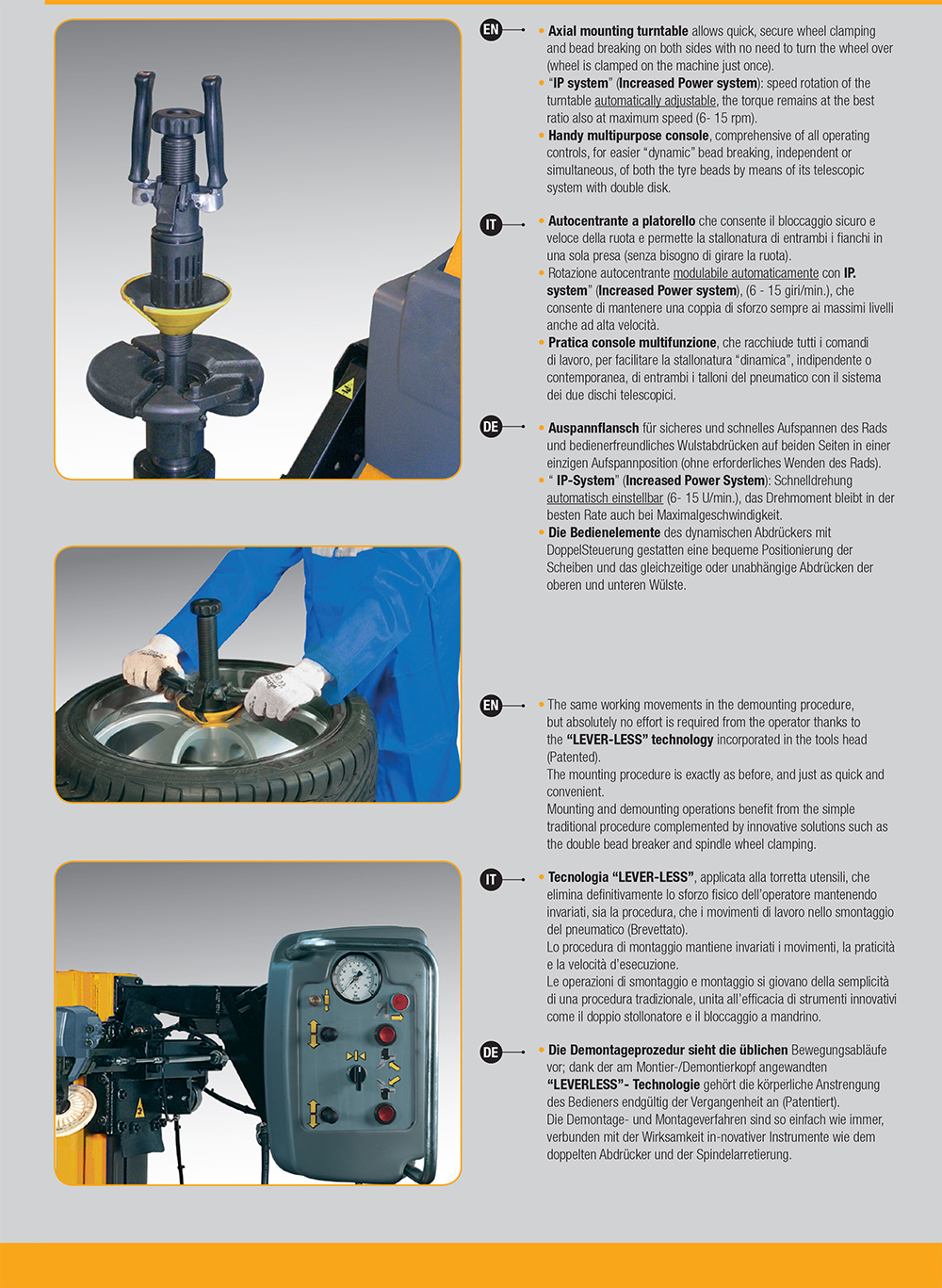 EN

• **Axial mounting turntable** allows quick, secure wheel clamping and bead breaking on both sides with no need to turn the wheel over (wheel is clamped on the machine just once).
• "**IP system**" (**Increased Power system**): speed rotation of the turntable automatically adjustable, the torque remains at the best ratio also at maximum speed (6- 15 rpm).
• **Handy multipurpose console**, comprehensive of all operating controls, for easier "dynamic" bead breaking, independent or simultaneous, of both the tyre beads by means of its telescopic system with double disk.

IT

• **Autocentrante a platorello** che consente il bloccaggio sicuro e veloce della ruota e permette la stallonatura di entrambi i fianchi in una sola presa (senza bisogno di girare la ruota).
• Rotazione autocentrante modulabile automaticamente con **IP. system**" (**Increased Power system**), (6 - 15 giri/min.), che consente di mantenere una coppia di sforzo sempre ai massimi livelli anche ad alta velocità.
• **Pratica console multifunzione**, che racchiude tutti i comandi di lavoro, per facilitare la stallonatura "dinamica", indipendente o contemporanea, di entrambi i talloni del pneumatico con il sistema dei due dischi telescopici.

DE

• **Auspannflansch** für sicheres und schnelles Aufspannen des Rads und bedienerfreundliches Wulstabdrücken auf beiden Seiten in einer einzigen Aufspannposition (ohne erforderliches Wenden des Rads).
• " **IP-System**" (**Increased Power System**): Schnelldrehung automatisch einstellbar (6- 15 U/min.), das Drehmoment bleibt in der besten Rate auch bei Maximalgeschwindigkeit.
• **Die Bedienelemente** des dynamischen Abdrückers mit DoppelSteuerung gestatten eine bequeme Positionierung der Scheiben und das gleichzeitige oder unabhängige Abdrücken der oberen und unteren Wülste.

EN

• The same working movements in the demounting procedure, but absolutely no effort is required from the operator thanks to the **"LEVER-LESS" technology** incorporated in the tools head (Patented).
The mounting procedure is exactly as before, and just as quick and convenient.
Mounting and demounting operations benefit from the simple traditional procedure complemented by innovative solutions such as the double bead breaker and spindle wheel clamping.

IT

• **Tecnologia "LEVER-LESS"**, applicata alla torretta utensili, che elimina definitivamente lo sforzo fisico dell'operatore mantenendo invariati, sia la procedura, che i movimenti di lavoro nello smontaggio del pneumatico (Brevettato).
Lo procedura di montaggio mantiene invariati i movimenti, la praticità e la velocità d'esecuzione.
Le operazioni di smontaggio e montaggio si giovano della semplicità di una procedura tradizionale, unita all'efficacia di strumenti innovativi come il doppio stollonatore e il bloccaggio a mandrino.

DE

• **Die Demontageprozedur sieht die üblichen** Bewegungsabläufe vor; dank der am Montier-/Demontierkopf angewandten **"LEVERLESS"- Technologie** gehört die körperliche Anstrengung des Bedieners endgültig der Vergangenheit an (Patentiert).
Die Demontage- und Montageverfahren sind so einfach wie immer, verbunden mit der Wirksamkeit in-novativer Instrumente wie dem doppelten Abdrücker und der Spindelarretierung.