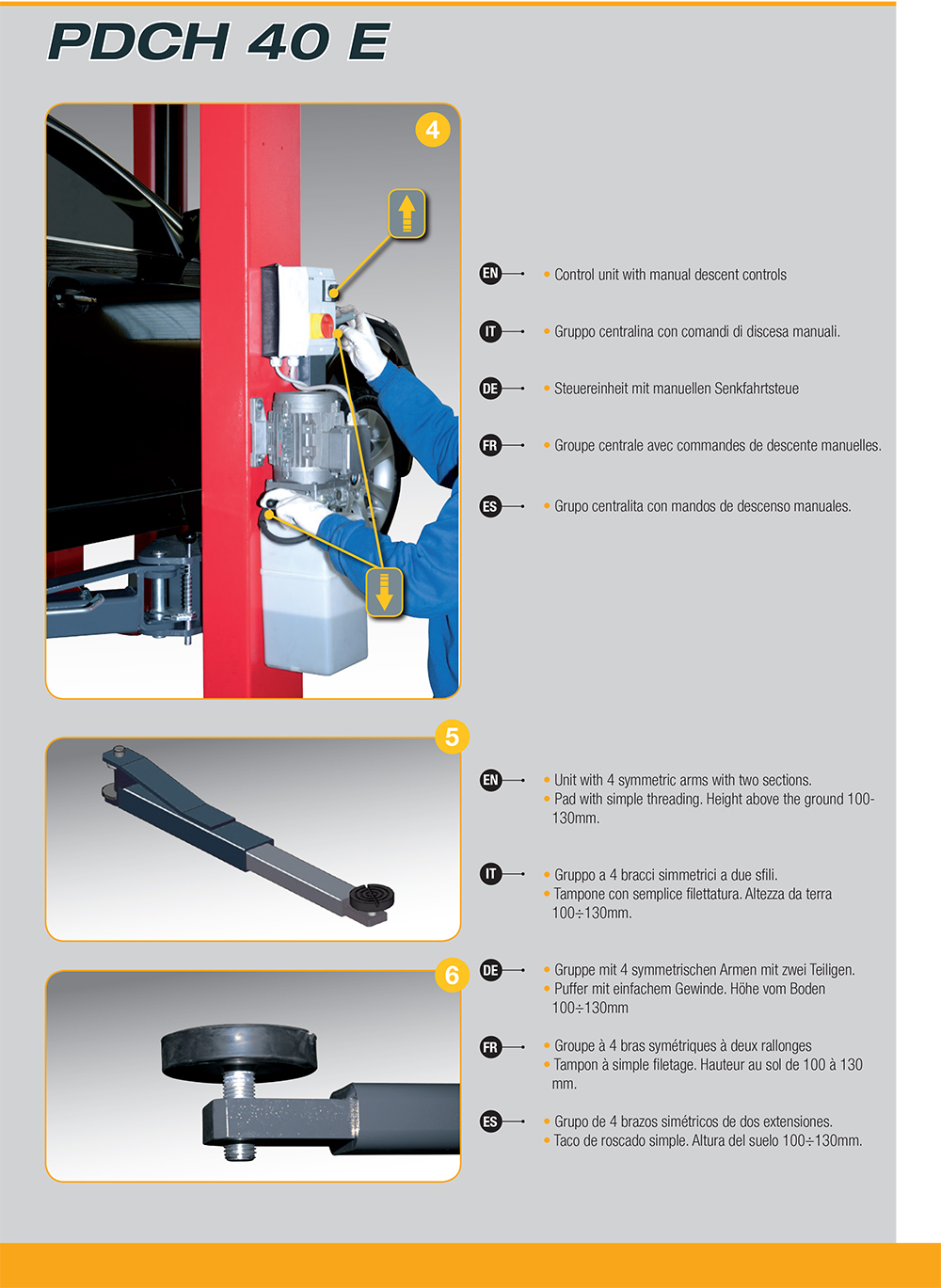 PDCH 40 E

4

EN • Control unit with manual descent controls

IT • Gruppo centralina con comandi di discesa manuali.

DE • Steuereinheit mit manuellen Senkfahrtsteue

FR • Groupe centrale avec commandes de descente manuelles.

ES • Grupo centralita con mandos de descenso manuales.

5

EN • Unit with 4 symmetric arms with two sections.
• Pad with simple threading. Height above the ground 100-130mm.

IT • Gruppo a 4 bracci simmetrici a due sfili.
• Tampone con semplice filettatura. Altezza da terra 100÷130mm.

6

DE • Gruppe mit 4 symmetrischen Armen mit zwei Teiligen.
• Puffer mit einfachem Gewinde. Höhe vom Boden 100÷130mm

FR • Groupe à 4 bras symétriques à deux rallonges
• Tampon à simple filetage. Hauteur au sol de 100 à 130 mm.

ES • Grupo de 4 brazos simétricos de dos extensiones.
• Taco de roscado simple. Altura del suelo 100÷130mm.